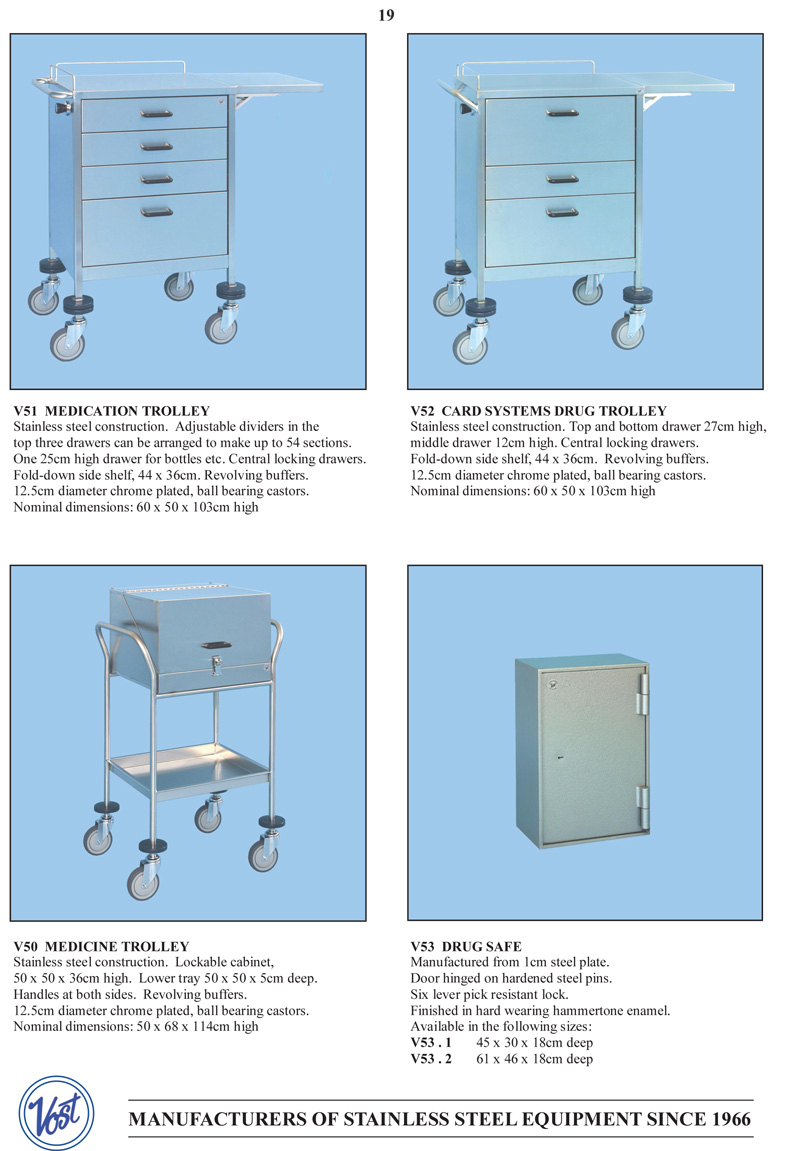 19

V51 MEDICATION TROLLEY
Stainless steel construction. Adjustable dividers in the top three drawers can be arranged to make up to 54 sections. One 25cm high drawer for bottles etc. Central locking drawers. Fold-down side shelf, 44 x 36cm. Revolving buffers. 12.5cm diameter chrome plated, ball bearing castors. Nominal dimensions: 60 x 50 x 103cm high

V52 CARD SYSTEMS DRUG TROLLEY
Stainless steel construction. Top and bottom drawer 27cm high, middle drawer 12cm high. Central locking drawers. Fold-down side shelf, 44 x 36cm. Revolving buffers. 12.5cm diameter chrome plated, ball bearing castors. Nominal dimensions: 60 x 50 x 103cm high

V50 MEDICINE TROLLEY
Stainless steel construction. Lockable cabinet, 50 x 50 x 36cm high. Lower tray 50 x 50 x 5cm deep. Handles at both sides. Revolving buffers. 12.5cm diameter chrome plated, ball bearing castors. Nominal dimensions: 50 x 68 x 114cm high

V53 DRUG SAFE
Manufactured from 1cm steel plate.
Door hinged on hardened steel pins.
Six lever pick resistant lock.
Finished in hard wearing hammertone enamel.
Available in the following sizes:
V53 . 1 45 x 30 x 18cm deep
V53 . 2 61 x 46 x 18cm deep

Vost

MANUFACTURERS OF STAINLESS STEEL EQUIPMENT SINCE 1966